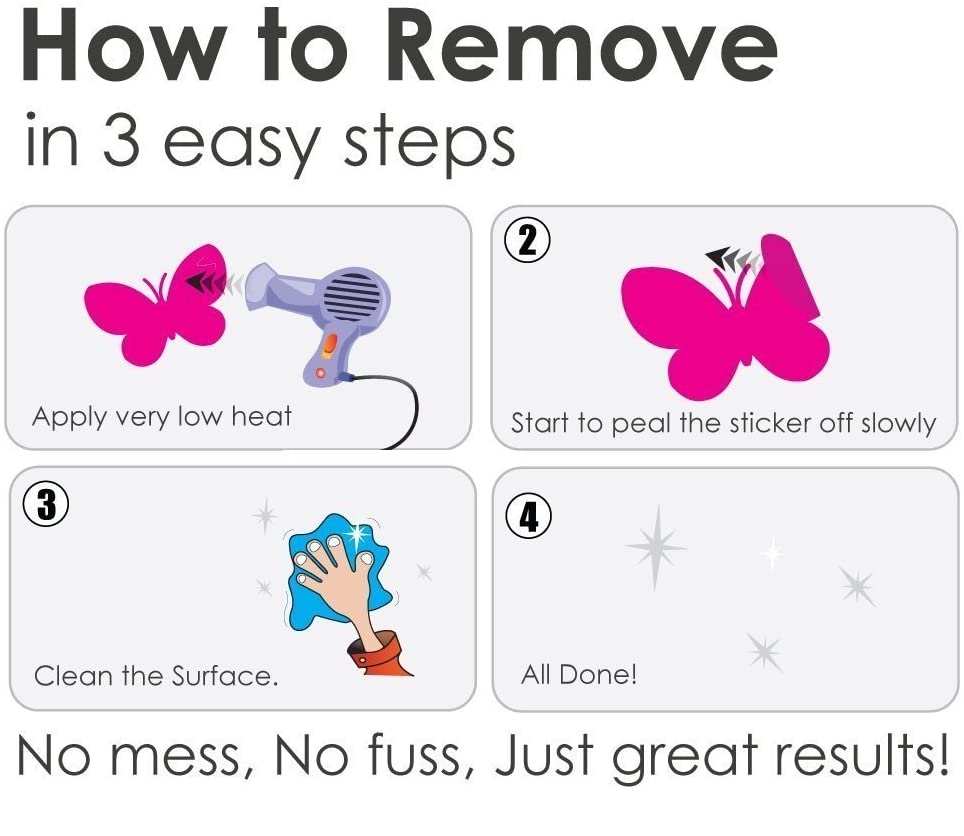 How to Remove
in 3 easy steps

Apply very low heat

2
Start to peal the sticker off slowly

3
Clean the Surface.

4
All Done!

No mess, No fuss, Just great results!